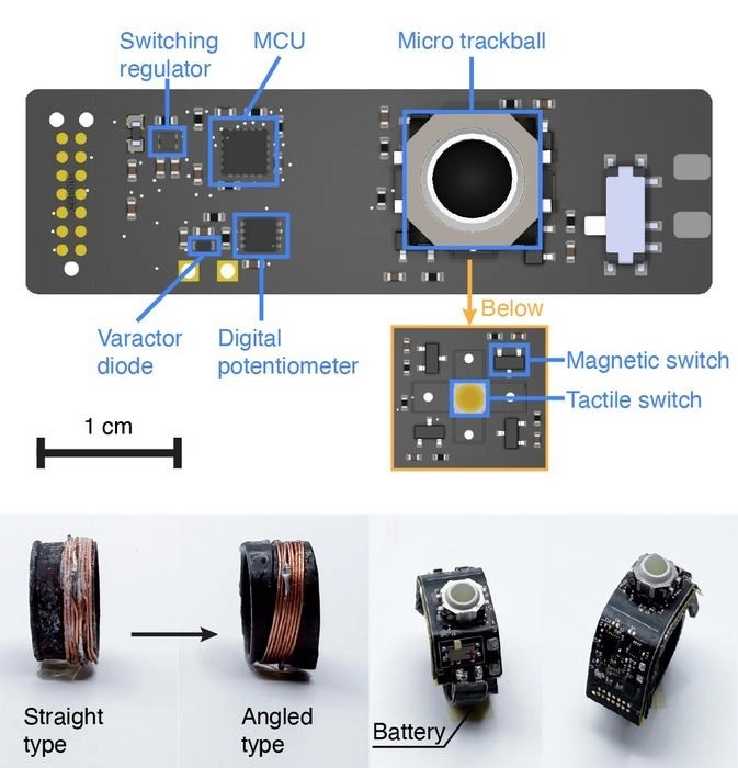 Switching regulator

MCU

Micro trackball

Varactor diode

Digital potentiometer

Below

Magnetic switch

Tactile switch

1 cm

Straight type

Angled type

Battery